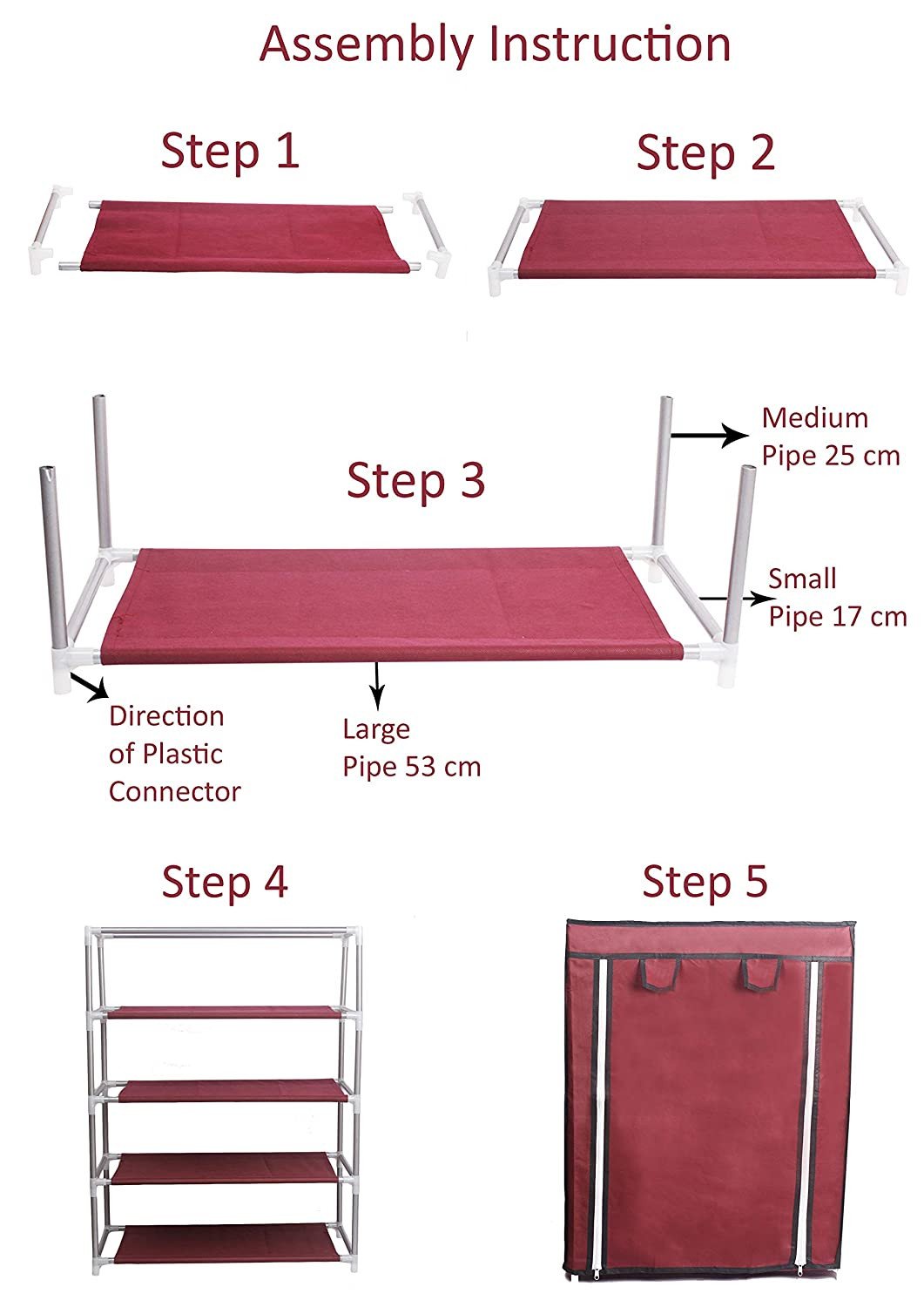 Assembly Instruction

Step 1

Step 2

Step 3

Medium Pipe 25 cm

Small Pipe 17 cm

Direction of Plastic Connector

Large Pipe 53 cm

Step 4

Step 5