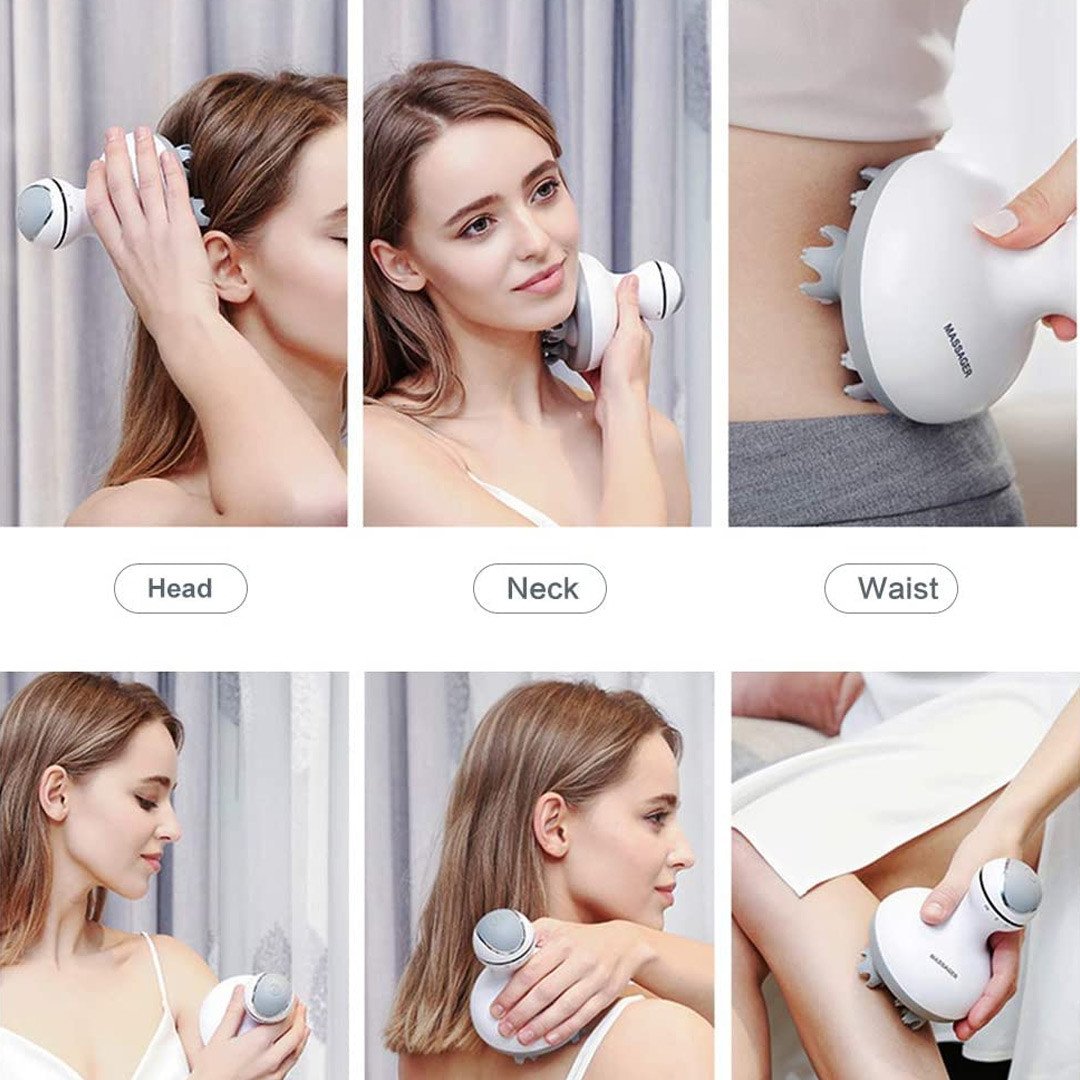 MASSAGER

Head

Neck

Waist

MASSAGER